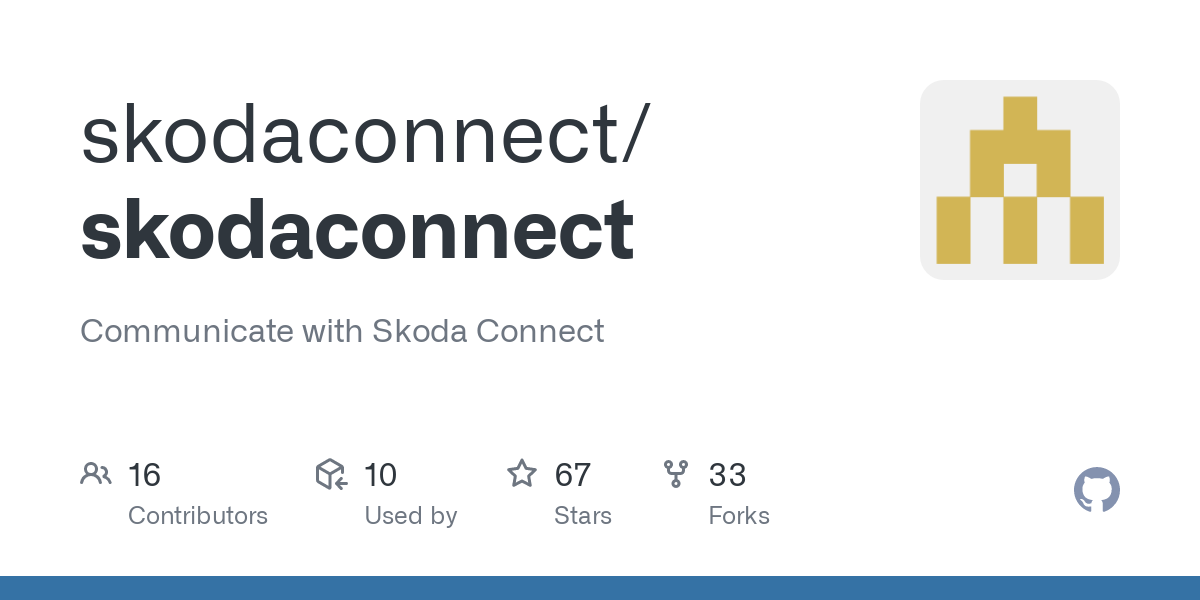 skodaconnect/
skodaconnect

Communicate with Skoda Connect

16
Contributors

10
Used by

67
Stars

33
Forks